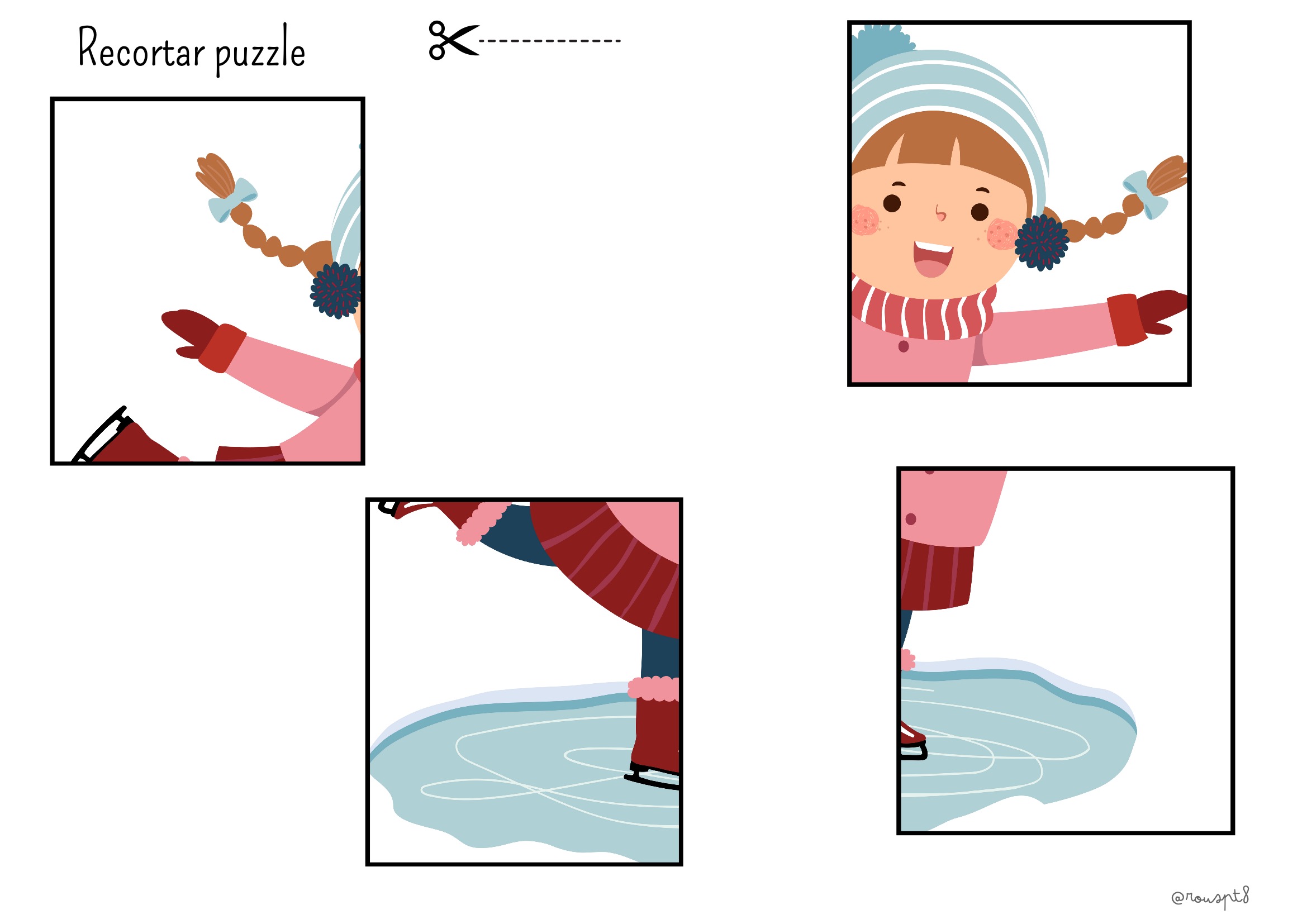 Recortar puzzle

@rouspt8