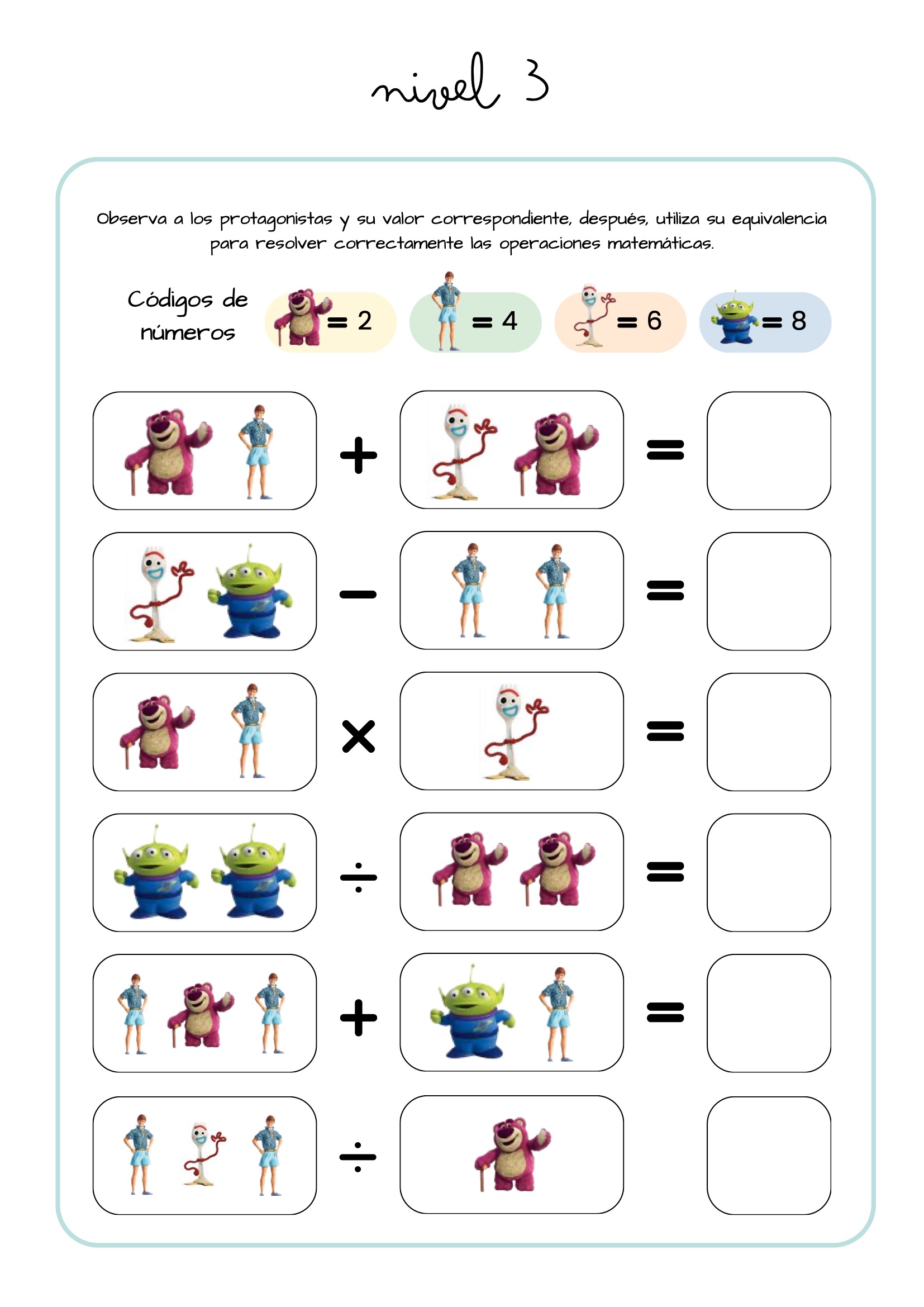 nivel 3

Observa a los protagonistas y su valor correspondiente, después, utiliza su equivalencia para resolver correctamente las operaciones matemáticas.

Códigos de números

= 2 = 4 = 6 = 8

+ =

− =

× =

÷ =

+ =

÷