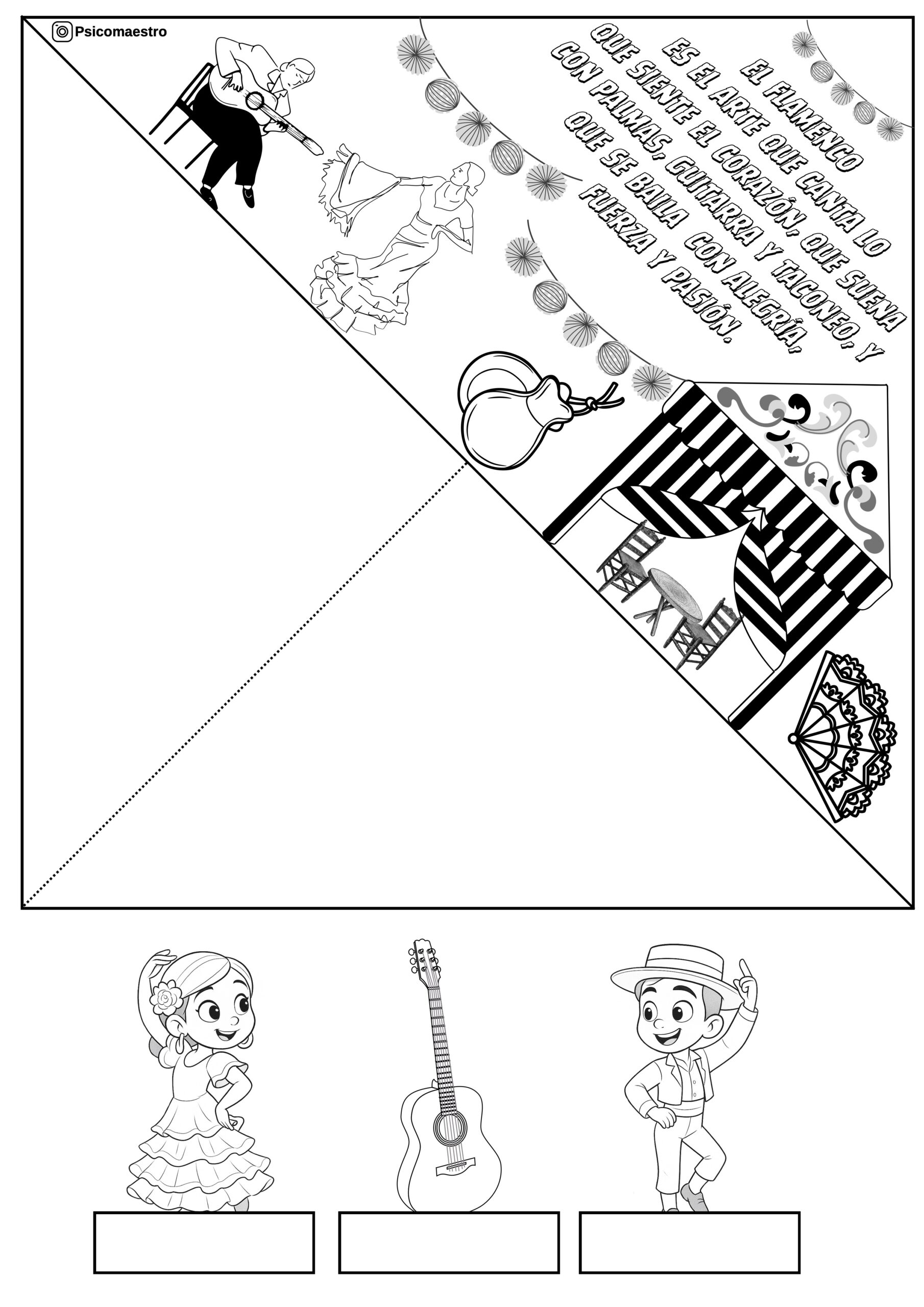 Psicomaestro

EL FLAMENCO
ES EL ARTE QUE CANTA LO
QUE SIENTE EL CORAZÓN, QUE SUENA
CON PALMAS, GUITARRA Y TACONEO, Y
QUE SE BAILA CON ALEGRÍA,
FUERZA Y PASIÓN.