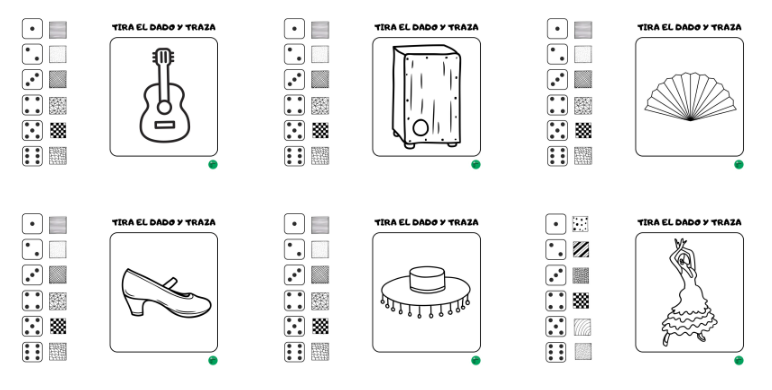 TIRA EL DADO Y TRAZA

TIRA EL DADO Y TRAZA

TIRA EL DADO Y TRAZA

TIRA EL DADO Y TRAZA

TIRA EL DADO Y TRAZA

TIRA EL DADO Y TRAZA