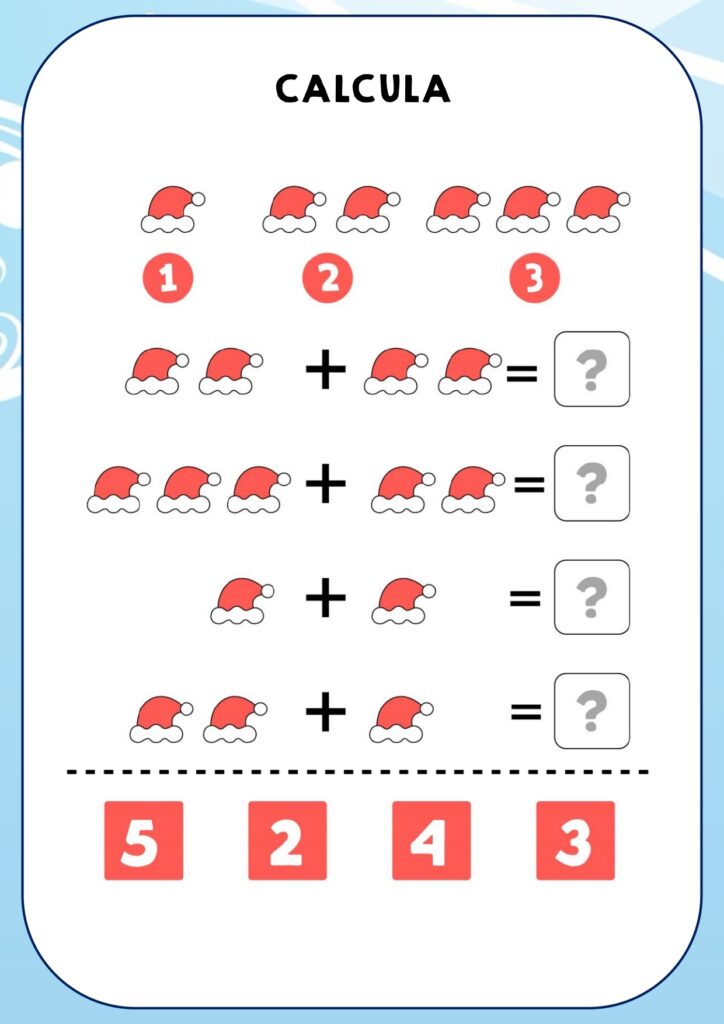 CALCULA

1 2 3

+ = ?

+ = ?

+ = ?

+ = ?

5 2 4 3