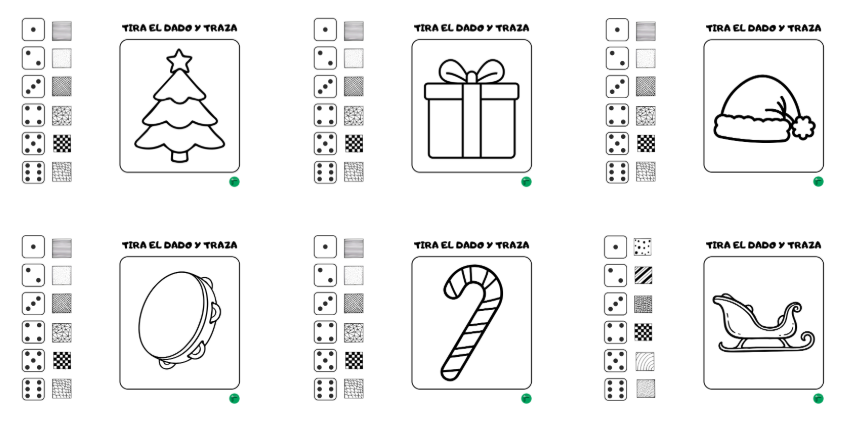 TIRA EL DADO Y TRAZA

TIRA EL DADO Y TRAZA

TIRA EL DADO Y TRAZA

TIRA EL DADO Y TRAZA

TIRA EL DADO Y TRAZA

TIRA EL DADO Y TRAZA