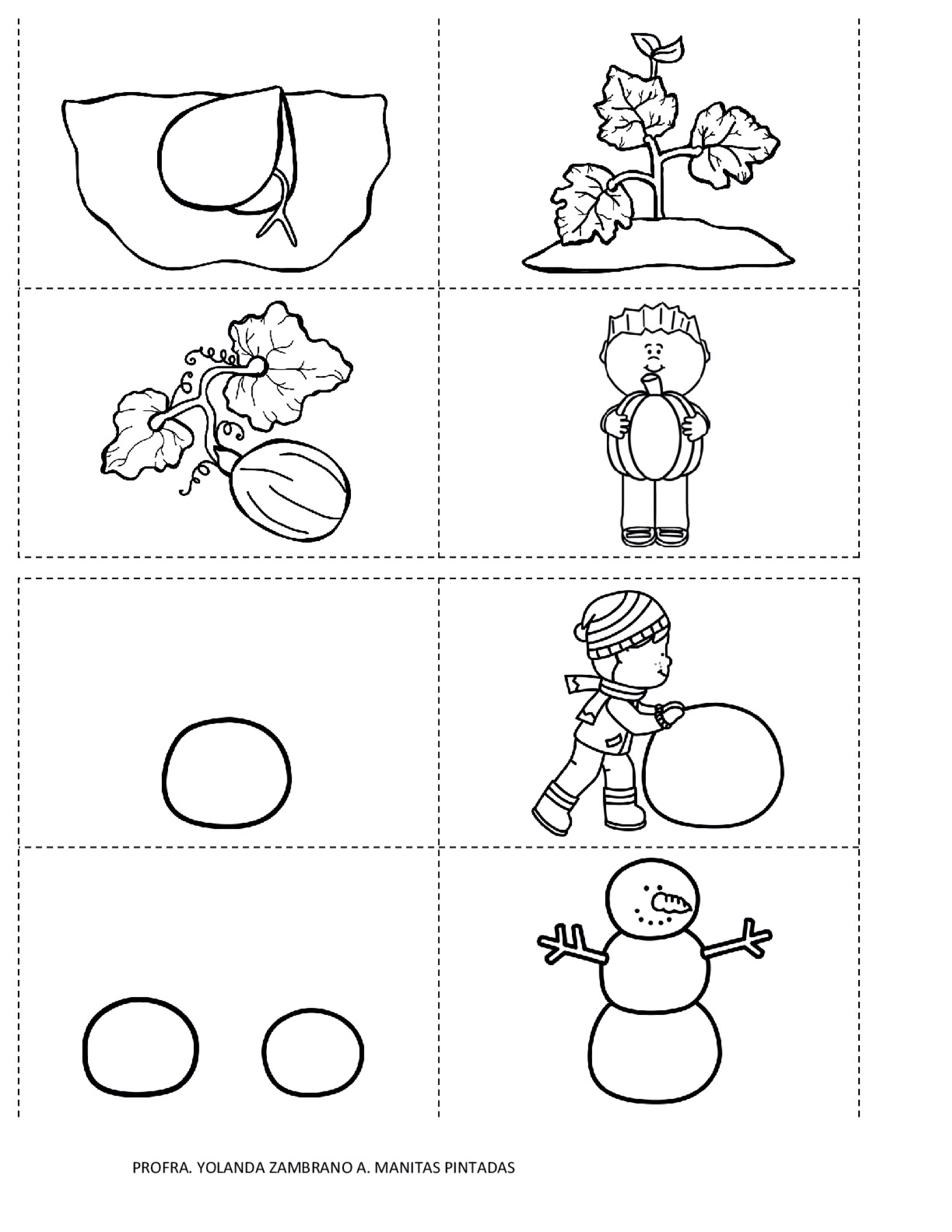 PROFRA. YOLANDA ZAMBRANO A. MANITAS PINTADAS