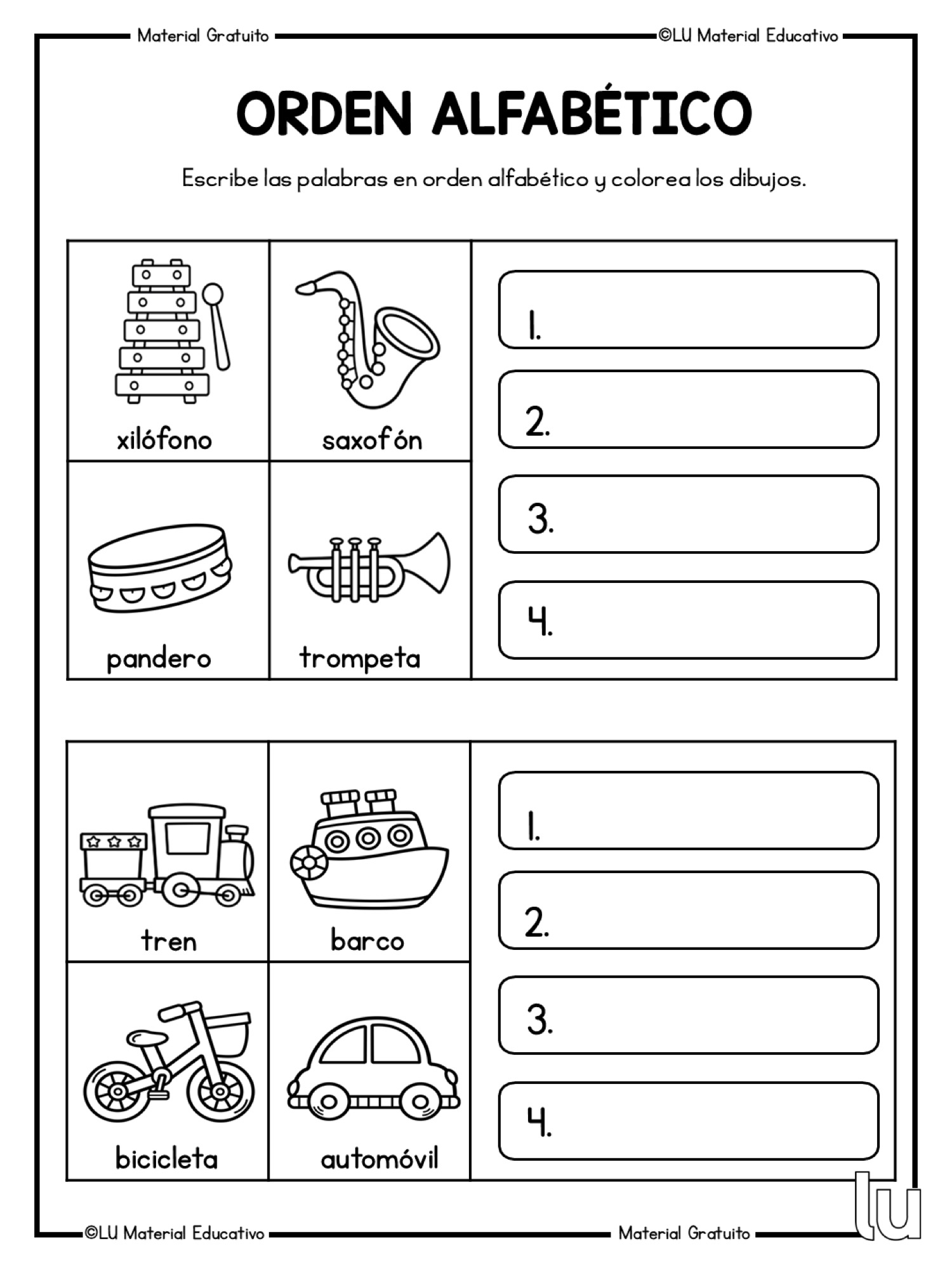 Material Gratuito ©LU Material Educativo

ORDEN ALFABÉTICO

Escribe las palabras en orden alfabético y colorea los dibujos.

xilófono
saxofón
pandero
trompeta

1.
2.
3.
4.

tren
barco
bicicleta
automóvil

1.
2.
3.
4.

©LU Material Educativo Material Gratuito

lu