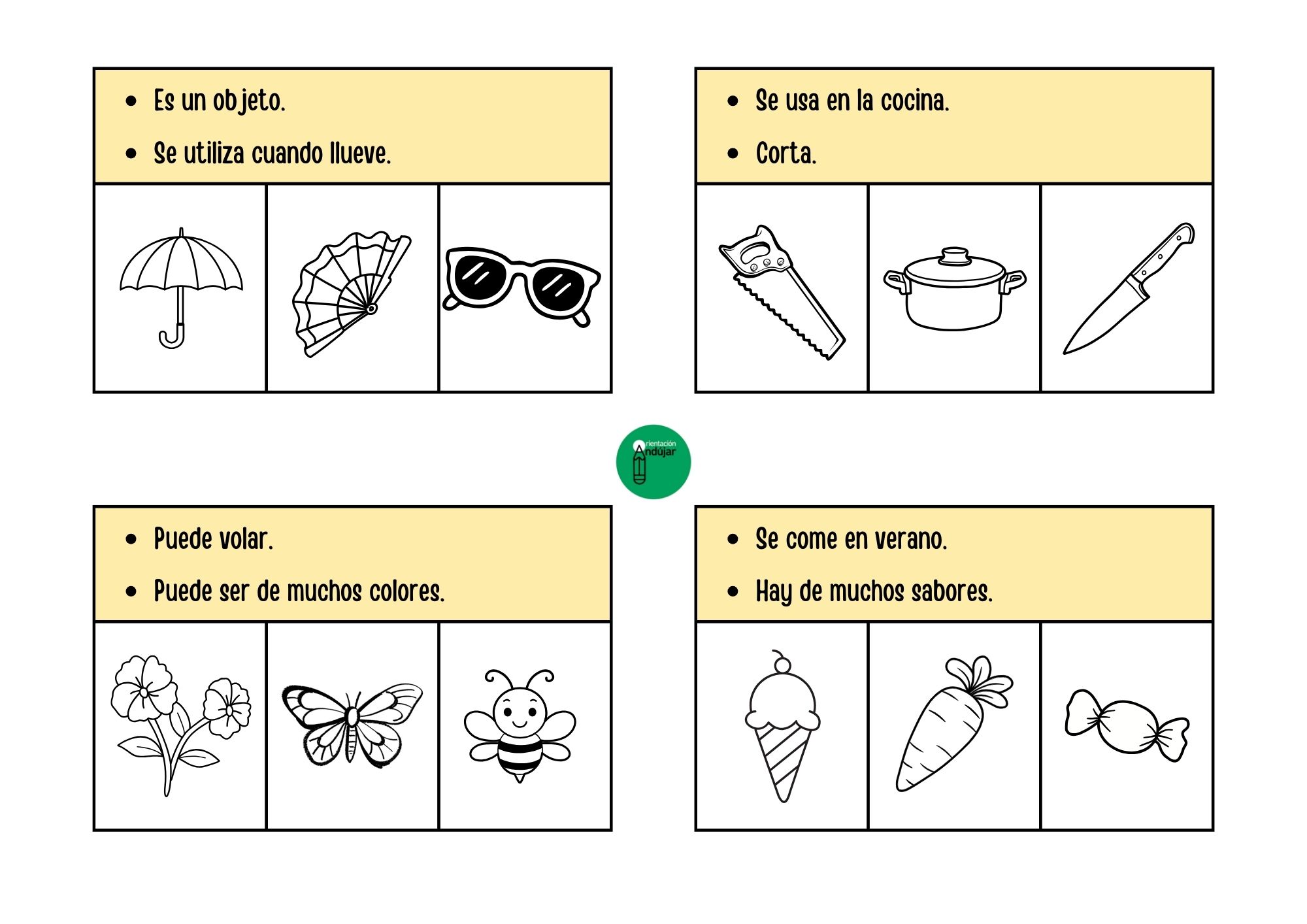 - Es un objeto.
- Se utiliza cuando llueve.

- Se usa en la cocina.
- Corta.

Orientación Andújar

- Puede volar.
- Puede ser de muchos colores.

- Se come en verano.
- Hay de muchos sabores.