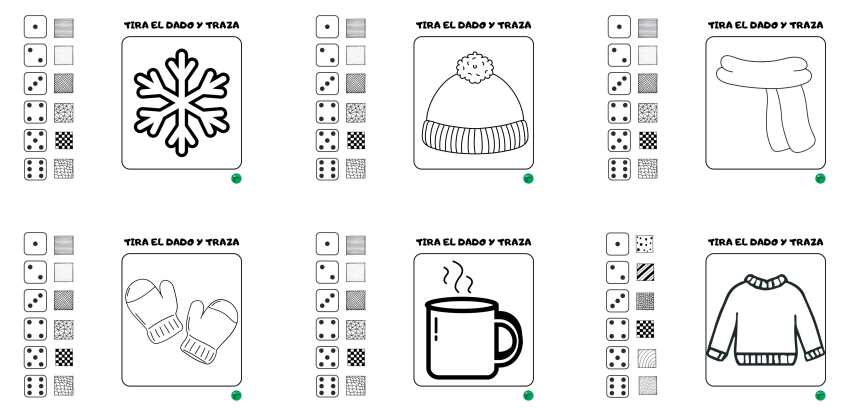 TIRA EL DADO Y TRAZA

TIRA EL DADO Y TRAZA

TIRA EL DADO Y TRAZA

TIRA EL DADO Y TRAZA

TIRA EL DADO Y TRAZA

TIRA EL DADO Y TRAZA