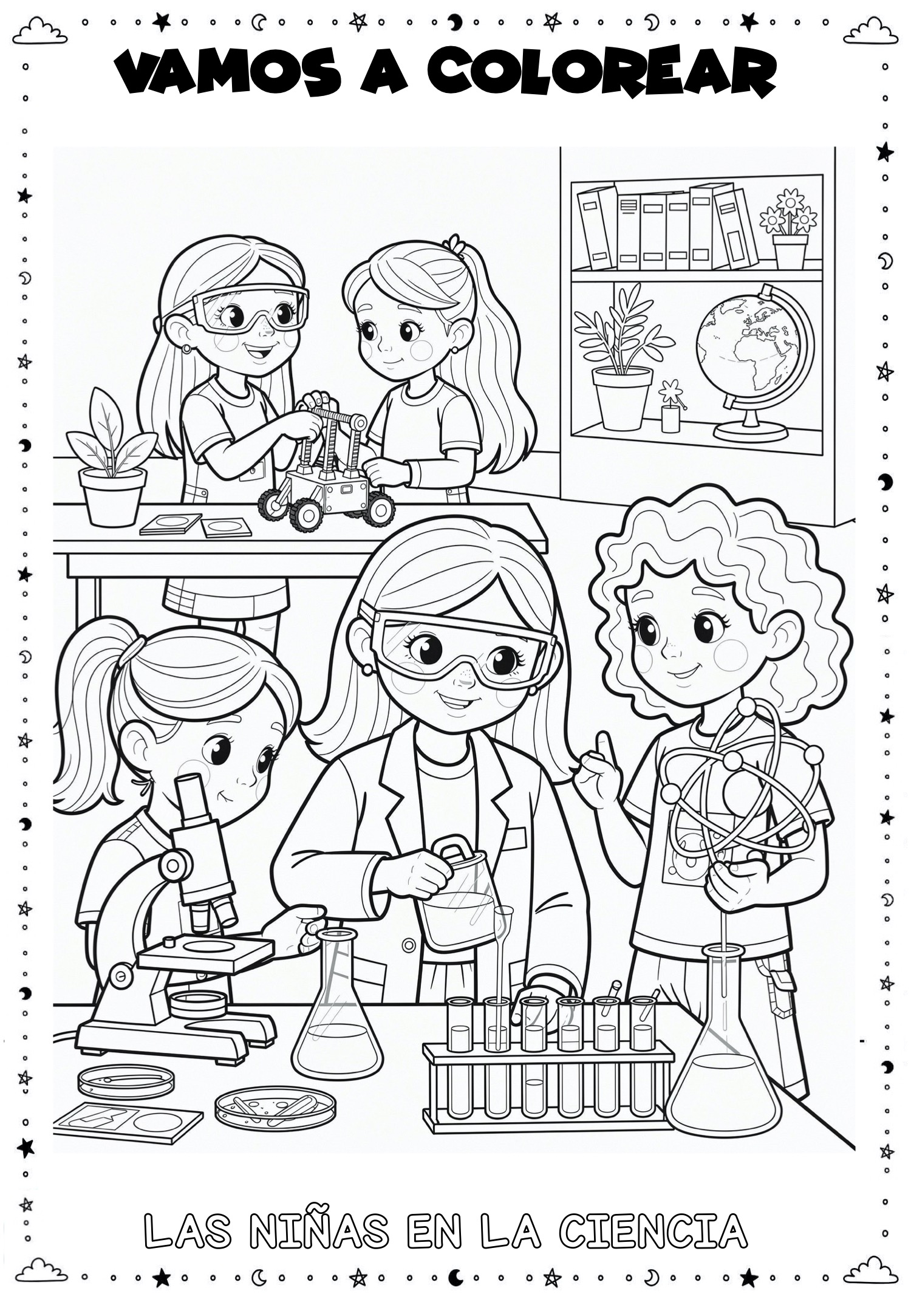 VAMOS A COLOREAR

LAS NIÑAS EN LA CIENCIA