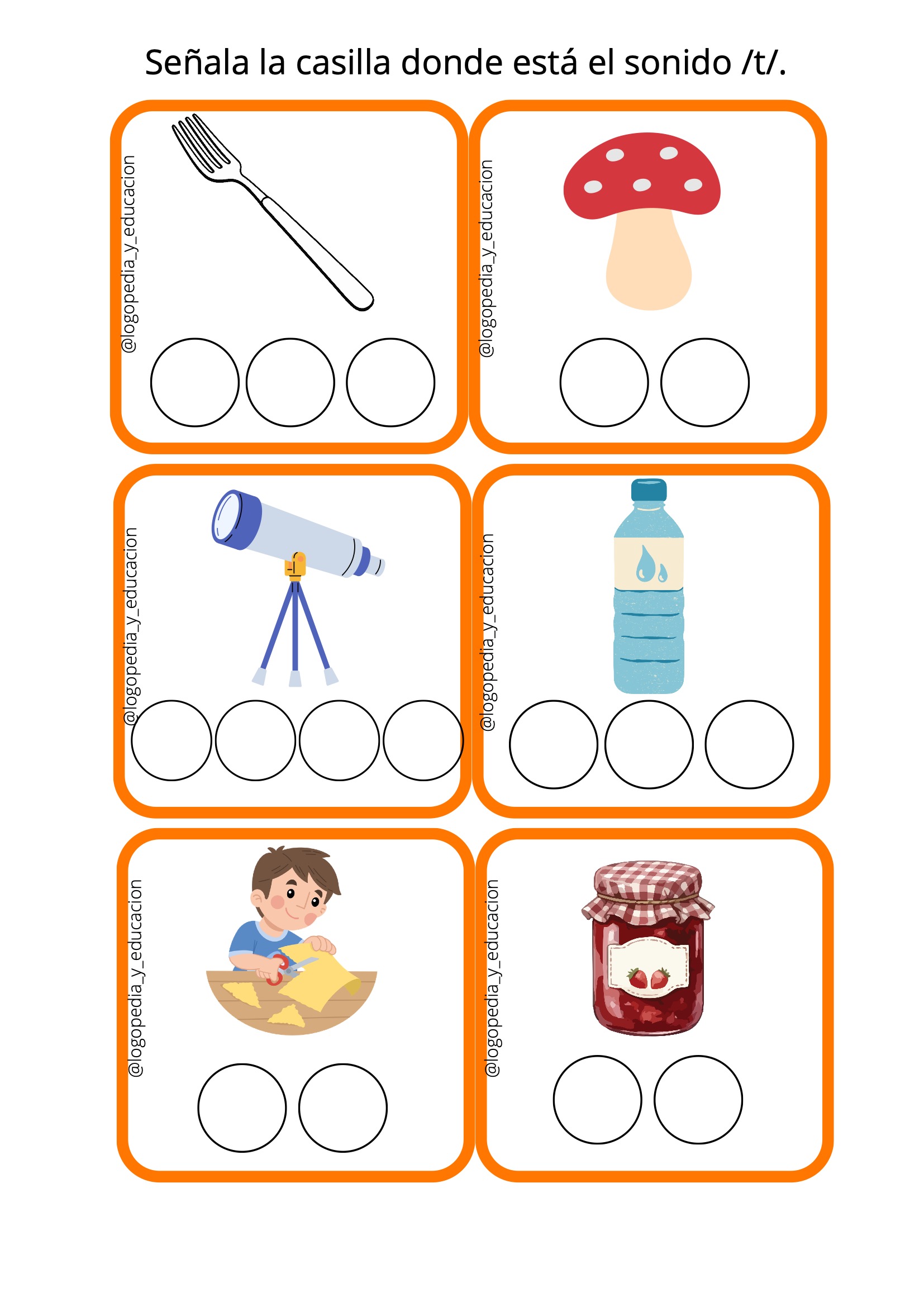 Señala la casilla donde está el sonido /t/.

@logopedia_y_educacion

@logopedia_y_educacion

@logopedia_y_educacion

@logopedia_y_educacion

@logopedia_y_educacion

@logopedia_y_educacion