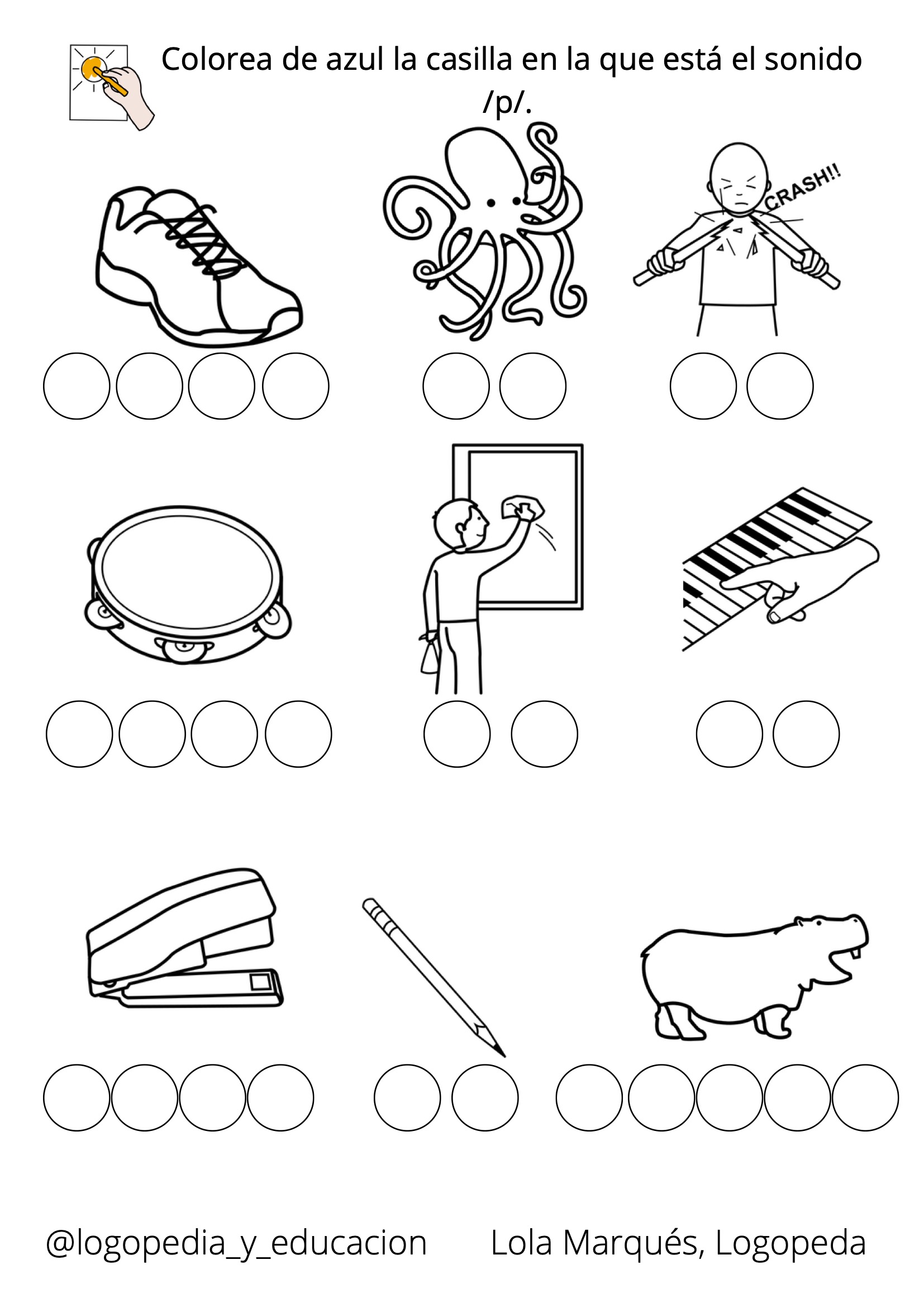 Colorea de azul la casilla en la que está el sonido /p/.

CRASH!!

@logopedia_y_educacion Lola Marqués, Logopeda