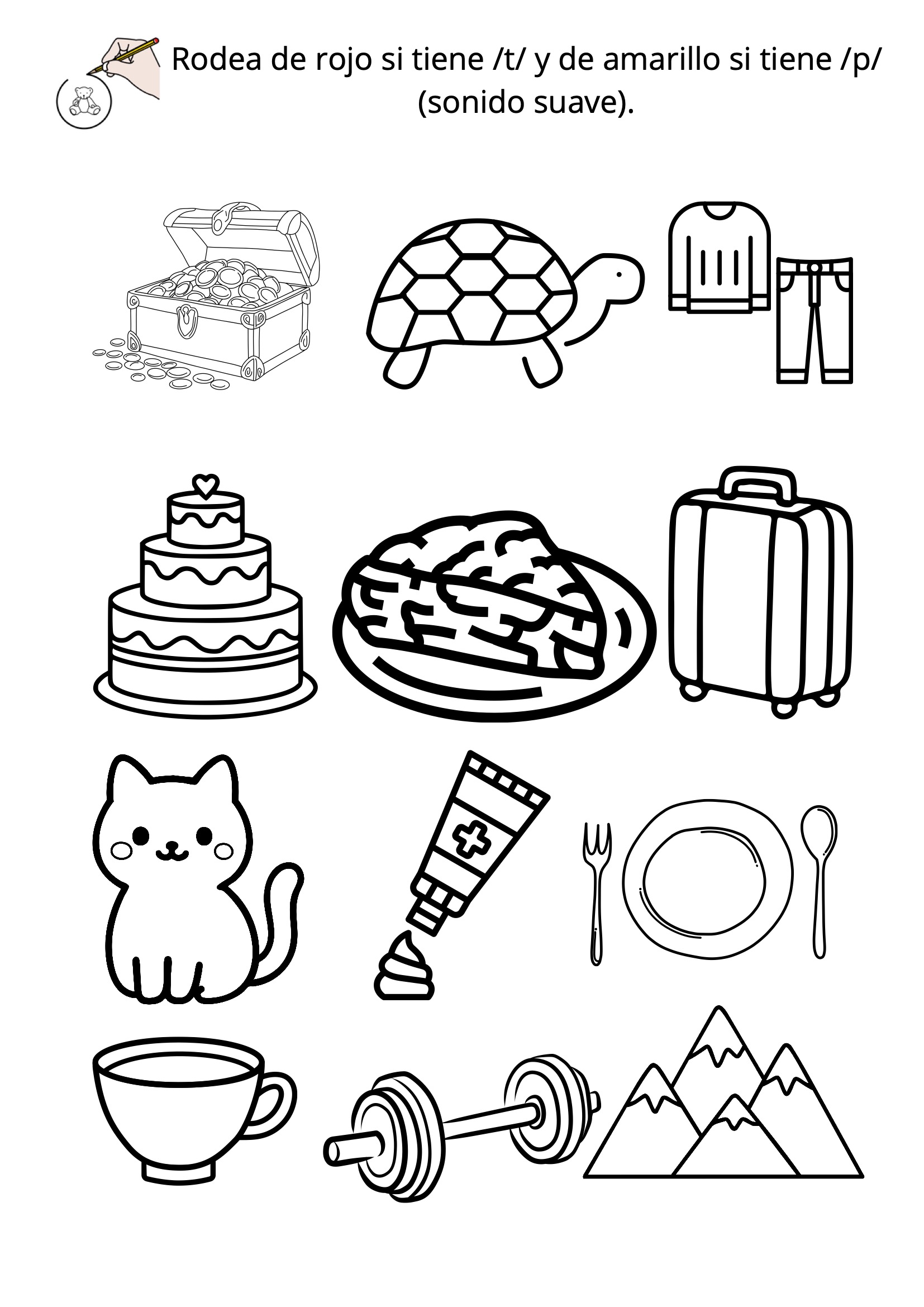 Rodea de rojo si tiene /t/ y de amarillo si tiene /p/ (sonido suave).