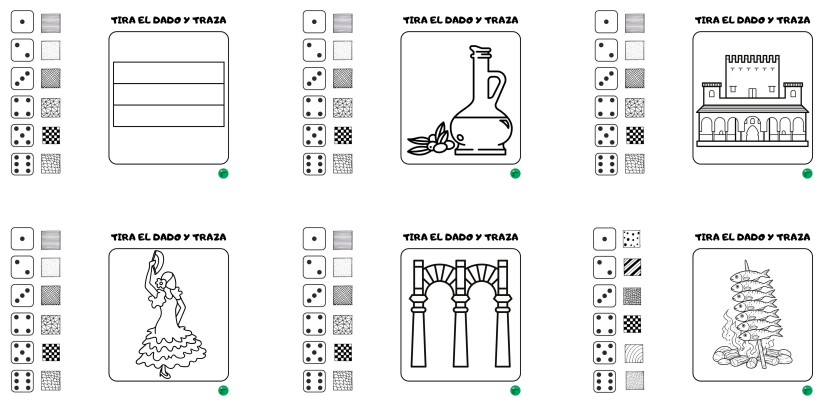 TIRA EL DADO Y TRAZA

TIRA EL DADO Y TRAZA

TIRA EL DADO Y TRAZA

TIRA EL DADO Y TRAZA

TIRA EL DADO Y TRAZA

TIRA EL DADO Y TRAZA