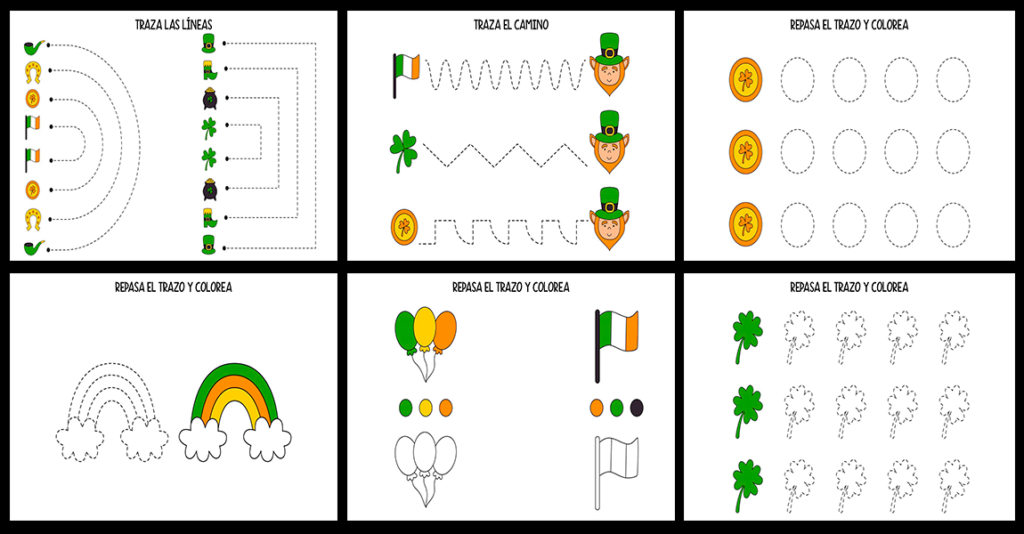 TRAZA LAS LÍNEAS

TRAZA EL CAMINO

REPASA EL TRAZO Y COLOREA

REPASA EL TRAZO Y COLOREA

REPASA EL TRAZO Y COLOREA

REPASA EL TRAZO Y COLOREA