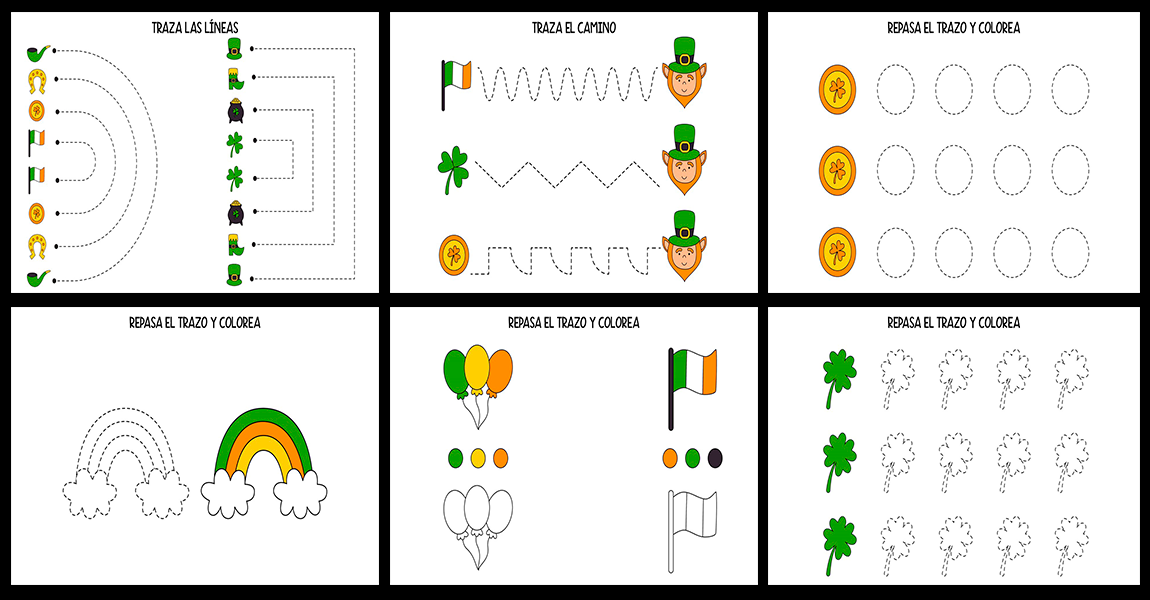 TRAZA LAS LÍNEAS

TRAZA EL CAMINO

REPASA EL TRAZO Y COLOREA

REPASA EL TRAZO Y COLOREA

REPASA EL TRAZO Y COLOREA

REPASA EL TRAZO Y COLOREA