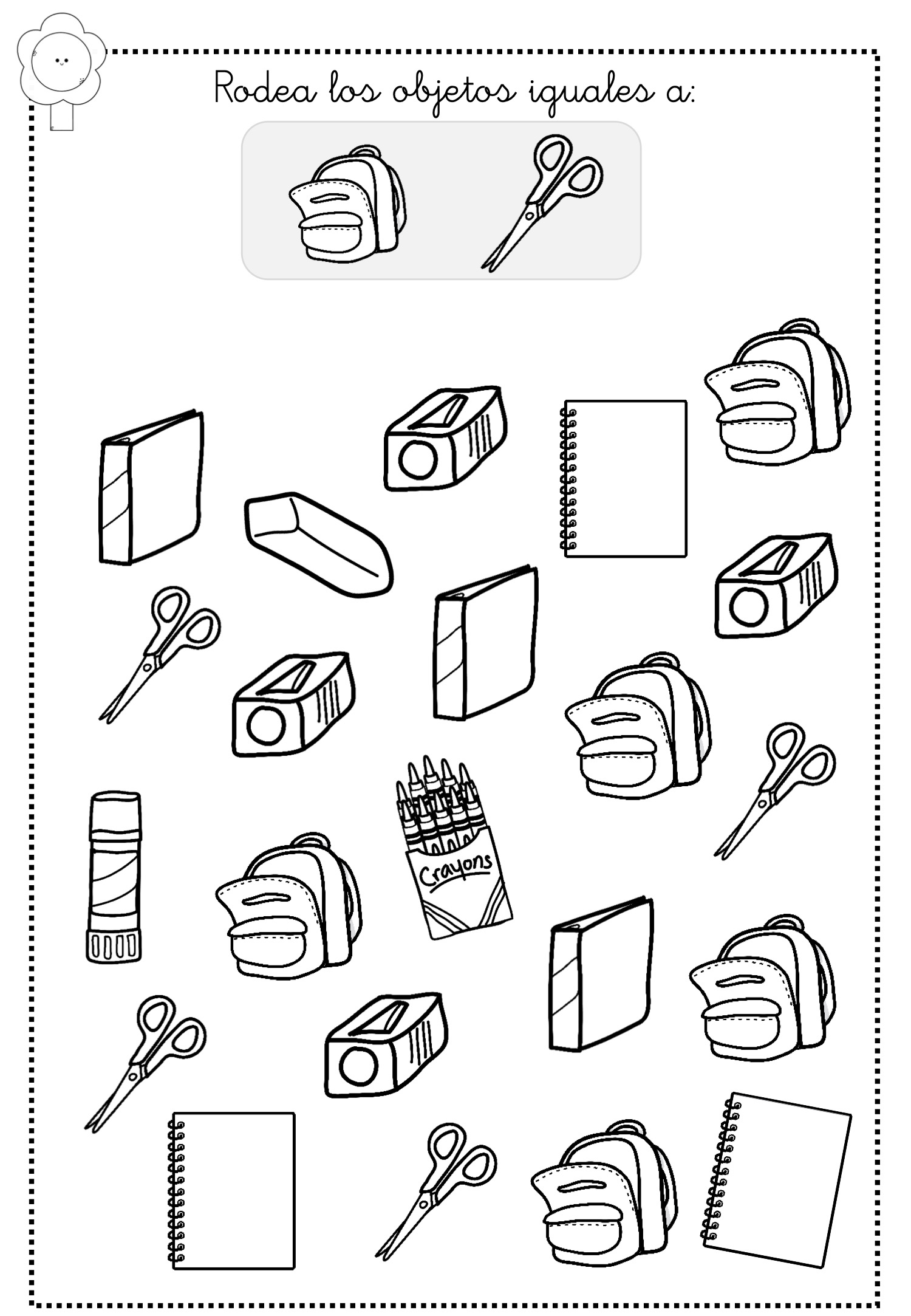 Rodea los objetos iguales a:

Crayons