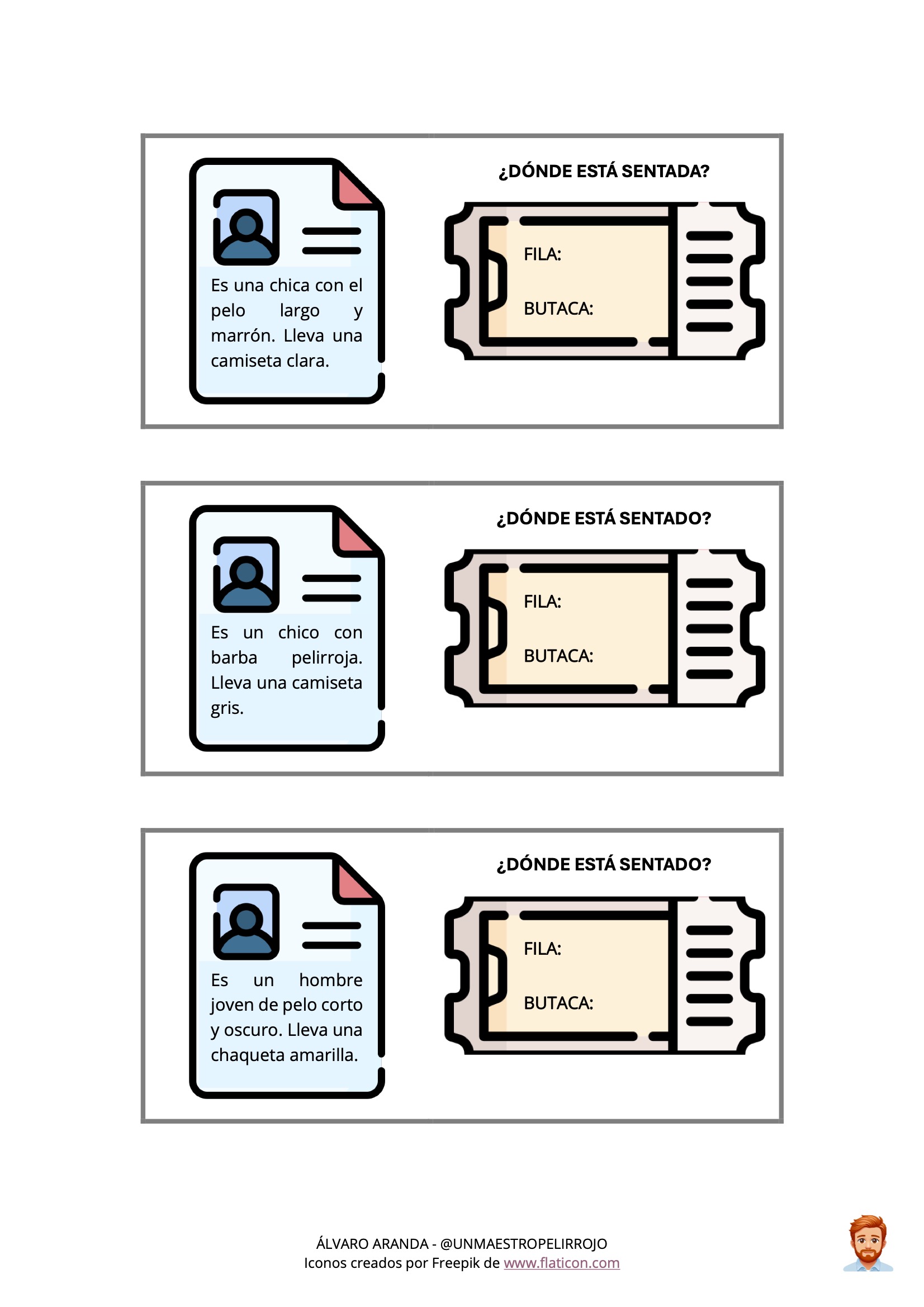 Es una chica con el pelo largo y marrón. Lleva una camiseta clara.

¿DÓNDE ESTÁ SENTADA?

FILA:

BUTACA:

Es un chico con barba pelirroja. Lleva una camiseta gris.

¿DÓNDE ESTÁ SENTADO?

FILA:

BUTACA:

Es un hombre joven de pelo corto y oscuro. Lleva una chaqueta amarilla.

¿DÓNDE ESTÁ SENTADO?

FILA:

BUTACA:

ÁLVARO ARANDA - @UNMAESTROPELIRROJO
Iconos creados por Freepik de www.flaticon.com