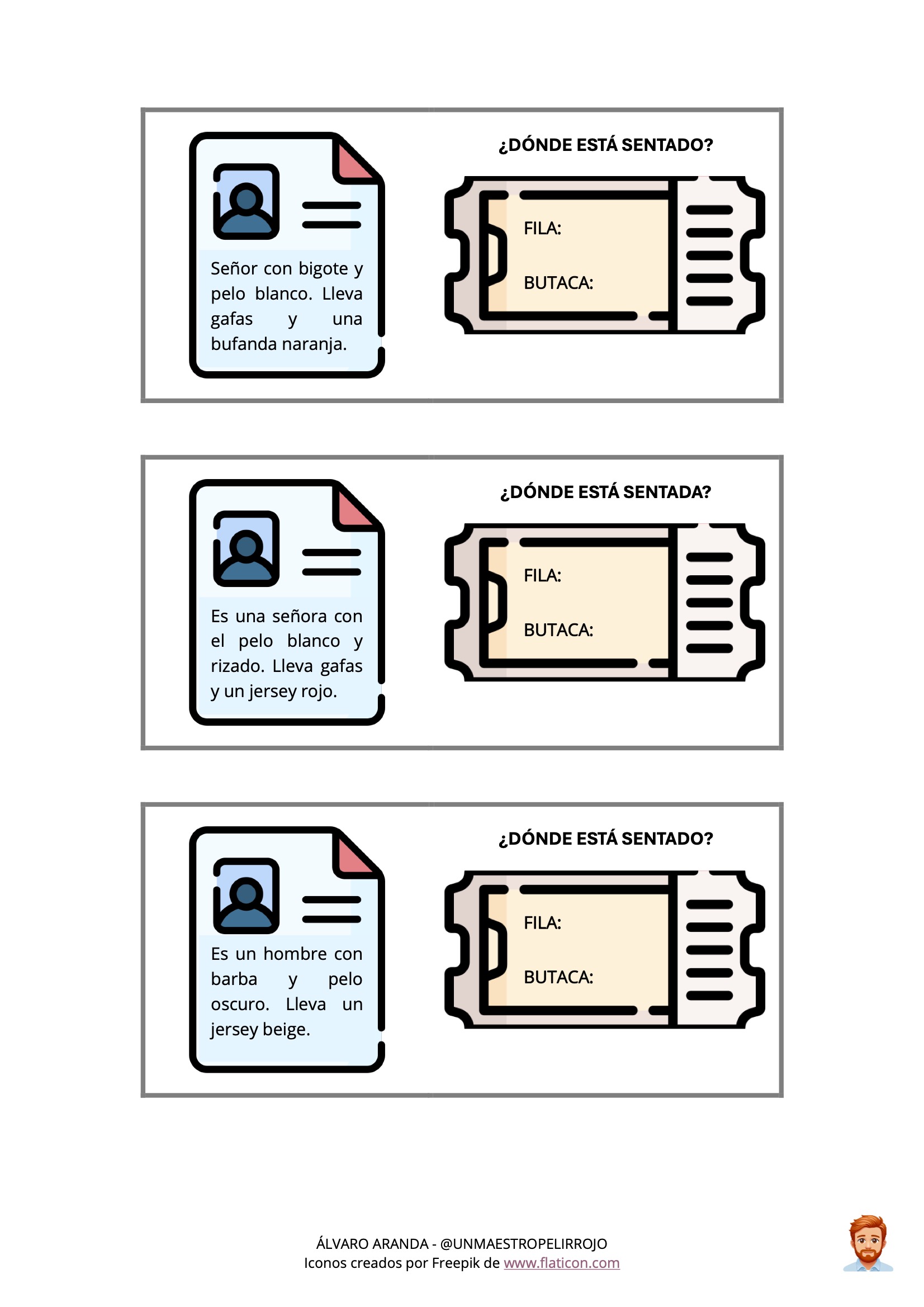 Señor con bigote y pelo blanco. Lleva gafas y una bufanda naranja.

¿DÓNDE ESTÁ SENTADO?

FILA:

BUTACA:

Es una señora con el pelo blanco y rizado. Lleva gafas y un jersey rojo.

¿DÓNDE ESTÁ SENTADA?

FILA:

BUTACA:

Es un hombre con barba y pelo oscuro. Lleva un jersey beige.

¿DÓNDE ESTÁ SENTADO?

FILA:

BUTACA:

ÁLVARO ARANDA - @UNMAESTROPELIRROJO
Iconos creados por Freepik de www.flaticon.com