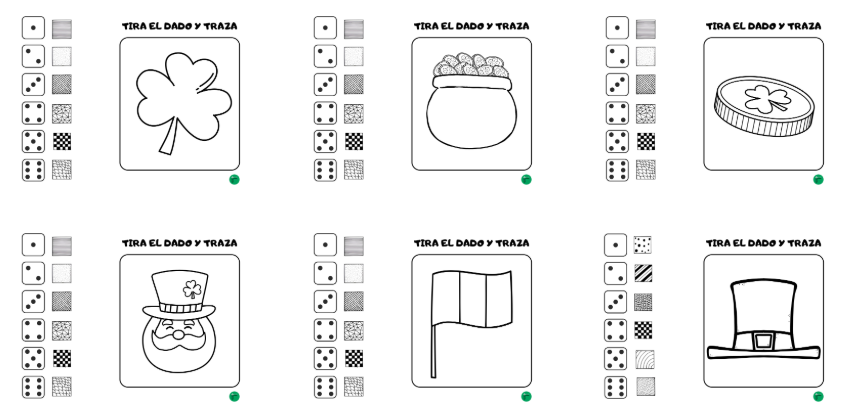 TIRA EL DADO Y TRAZA

TIRA EL DADO Y TRAZA

TIRA EL DADO Y TRAZA

TIRA EL DADO Y TRAZA

TIRA EL DADO Y TRAZA

TIRA EL DADO Y TRAZA