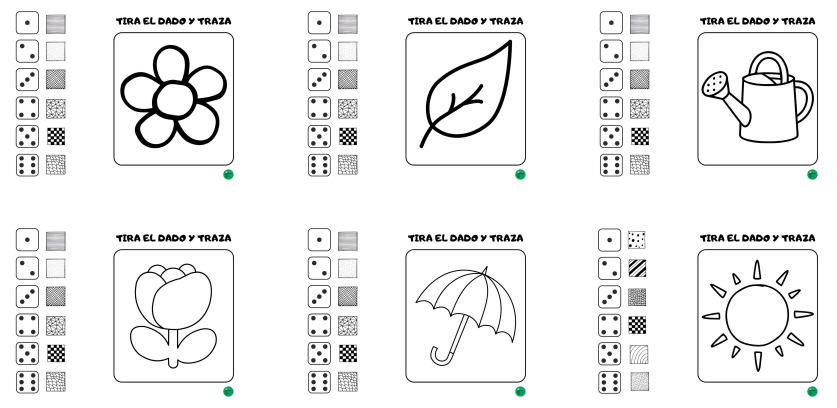 TIRA EL DADO Y TRAZA

TIRA EL DADO Y TRAZA

TIRA EL DADO Y TRAZA

TIRA EL DADO Y TRAZA

TIRA EL DADO Y TRAZA

TIRA EL DADO Y TRAZA