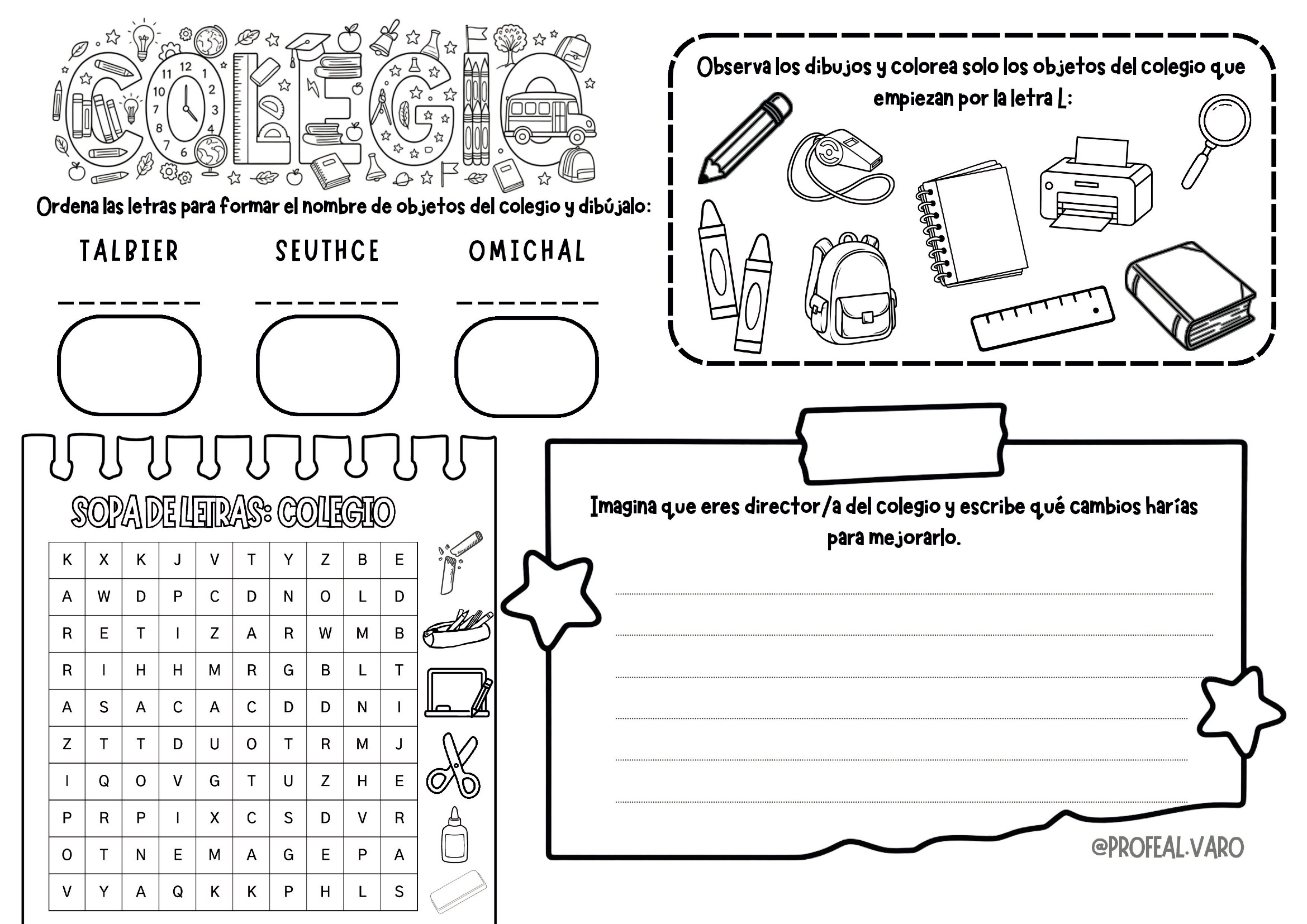 COLEGIO

Ordena las letras para formar el nombre de objetos del colegio y dibújalo:

TALBIER SEUTHCE OMICHAL

Observa los dibujos y colorea solo los objetos del colegio que empiezan por la letra L:

SOPA DE LETRAS: COLEGIO

| K | X | K | J | V | T | Y | Z | B | E |
|---|---|---|---|---|---|---|---|---|---|
| A | W | D | P | C | D | N | O | L | D |
| R | E | T | I | Z | A | R | W | M | B |
| R | I | H | H | M | R | G | B | L | T |
| A | S | A | C | A | C | D | D | N | I |
| Z | T | T | D | U | O | T | R | M | J |
| I | Q | O | V | G | T | U | Z | H | E |
| P | R | P | I | X | C | S | D | V | R |
| O | T | N | E | M | A | G | E | P | A |
| V | Y | A | Q | K | K | P | H | L | S |

Imagina que eres director/a del colegio y escribe qué cambios harías para mejorarlo.

@PROFEAL.VARO