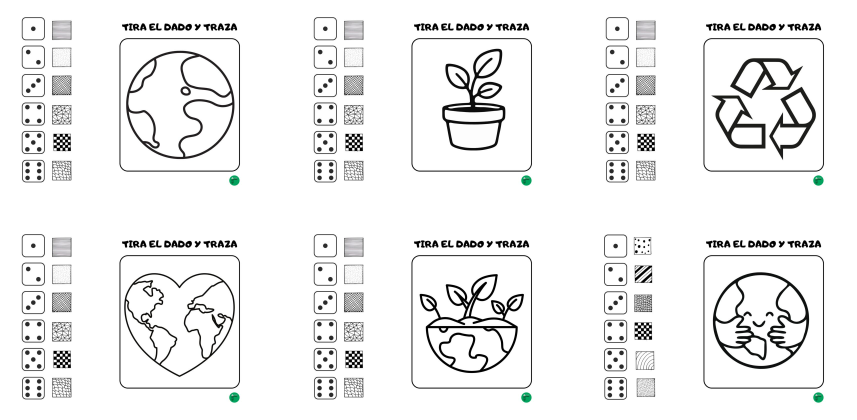 TIRA EL DADO Y TRAZA

TIRA EL DADO Y TRAZA

TIRA EL DADO Y TRAZA

TIRA EL DADO Y TRAZA

TIRA EL DADO Y TRAZA

TIRA EL DADO Y TRAZA