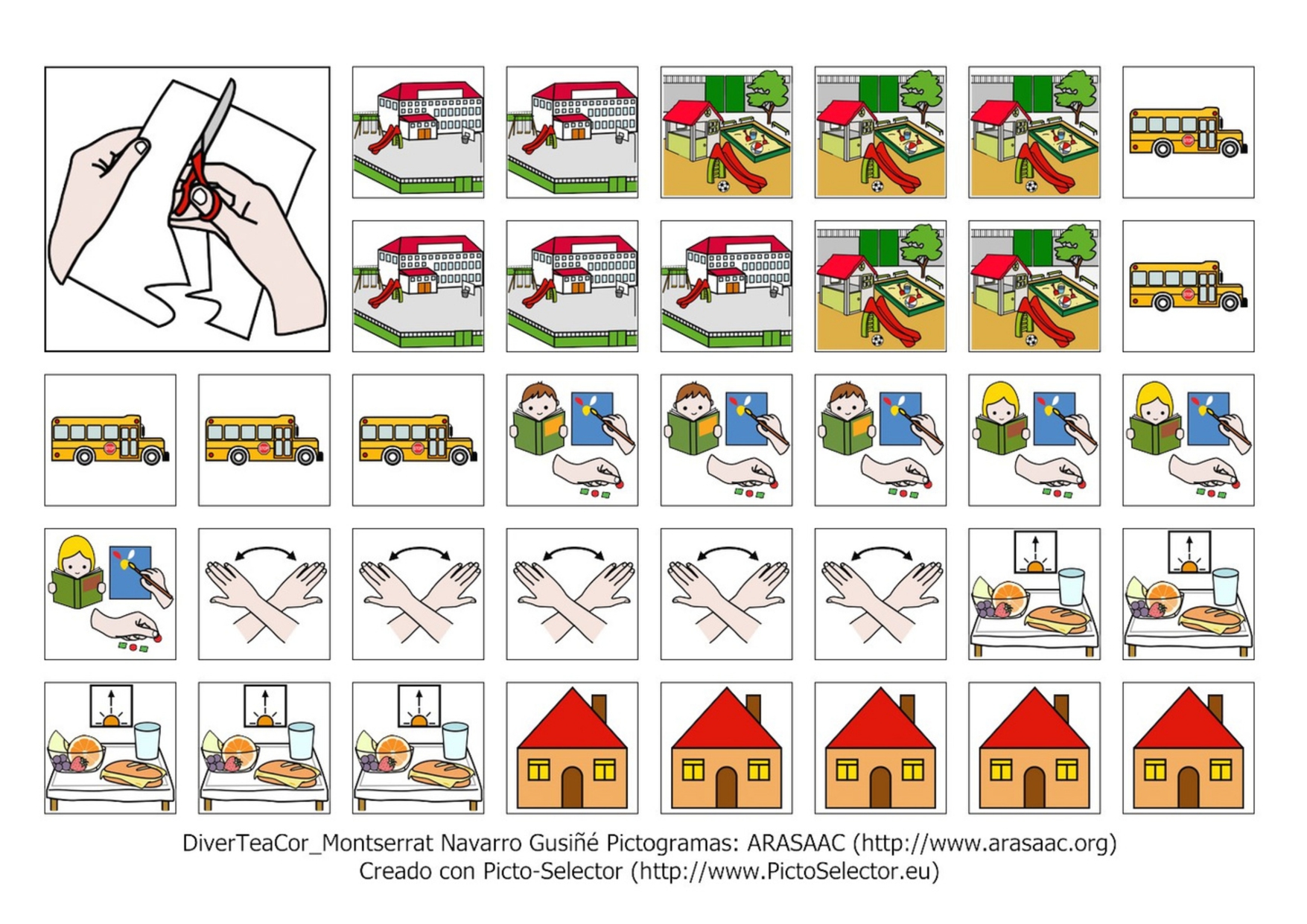 DiverTeaCor_Montserrat Navarro Gusiñé Pictogramas: ARASAAC (http://www.arasaac.org)
Creado con Picto-Selector (http://www.PictoSelector.eu)